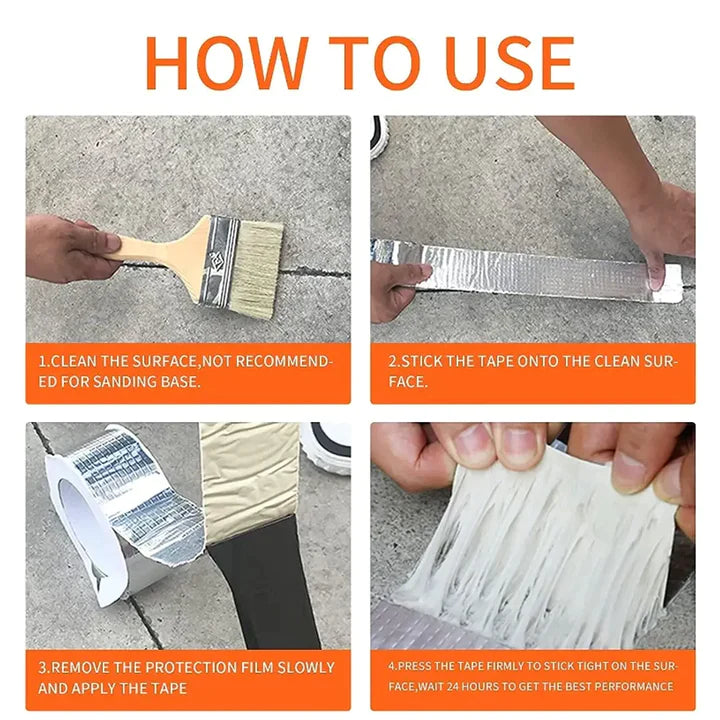 HOW TO USE

1.CLEAN THE SURFACE,NOT RECOMMENDED FOR SANDING BASE.

2.STICK THE TAPE ONTO THE CLEAN SURFACE.

3.REMOVE THE PROTECTION FILM SLOWLY AND APPLY THE TAPE

4.PRESS THE TAPE FIRMLY TO STICK TIGHT ON THE SURFACE,WAIT 24 HOURS TO GET THE BEST PERFORMANCE