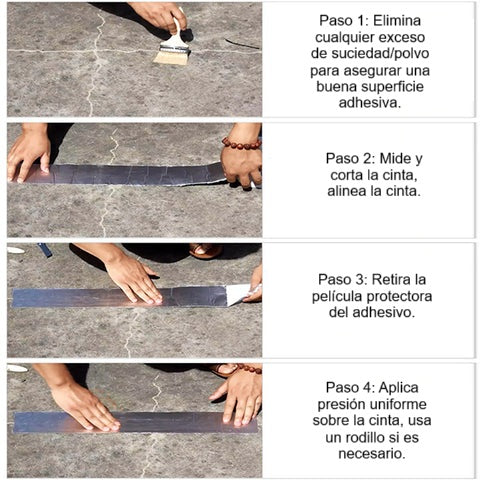 Paso 1: Elimina cualquier exceso de suciedad/polvo para asegurar una buena superficie adhesiva.

Paso 2: Mide y corta la cinta, alinea la cinta.

Paso 3: Retira la película protectora del adhesivo.

Paso 4: Aplica presión uniforme sobre la cinta, usa un rodillo si es necesario.