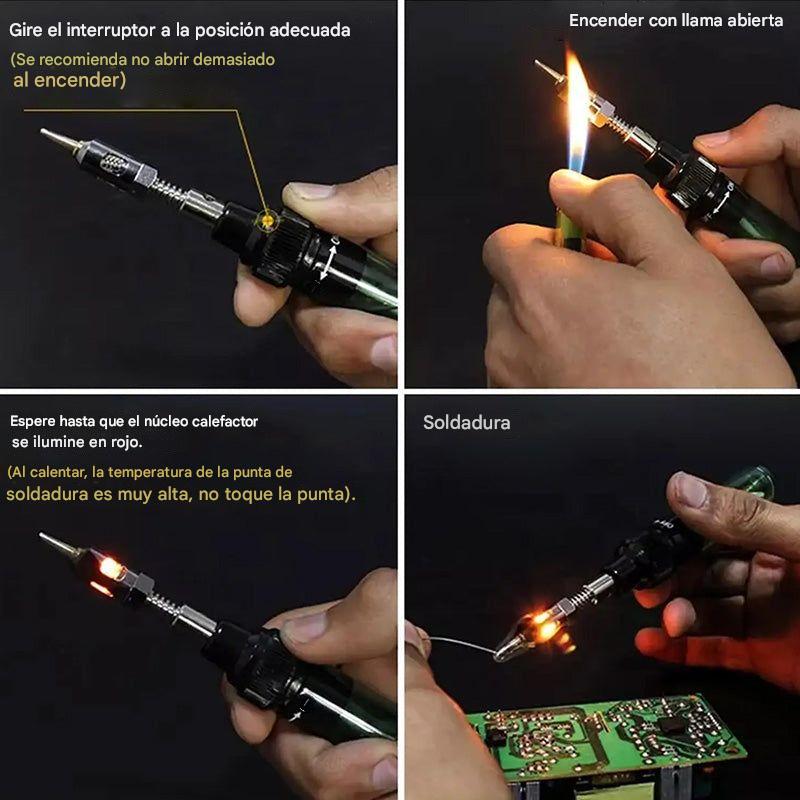 Gire el interruptor a la posición adecuada

(Se recomienda no abrir demasiado al encender)

Encender con llama abierta

Espere hasta que el núcleo calefactor se ilumine en rojo.

(Al calentar, la temperatura de la punta de soldadura es muy alta, no toque la punta).

Soldadura