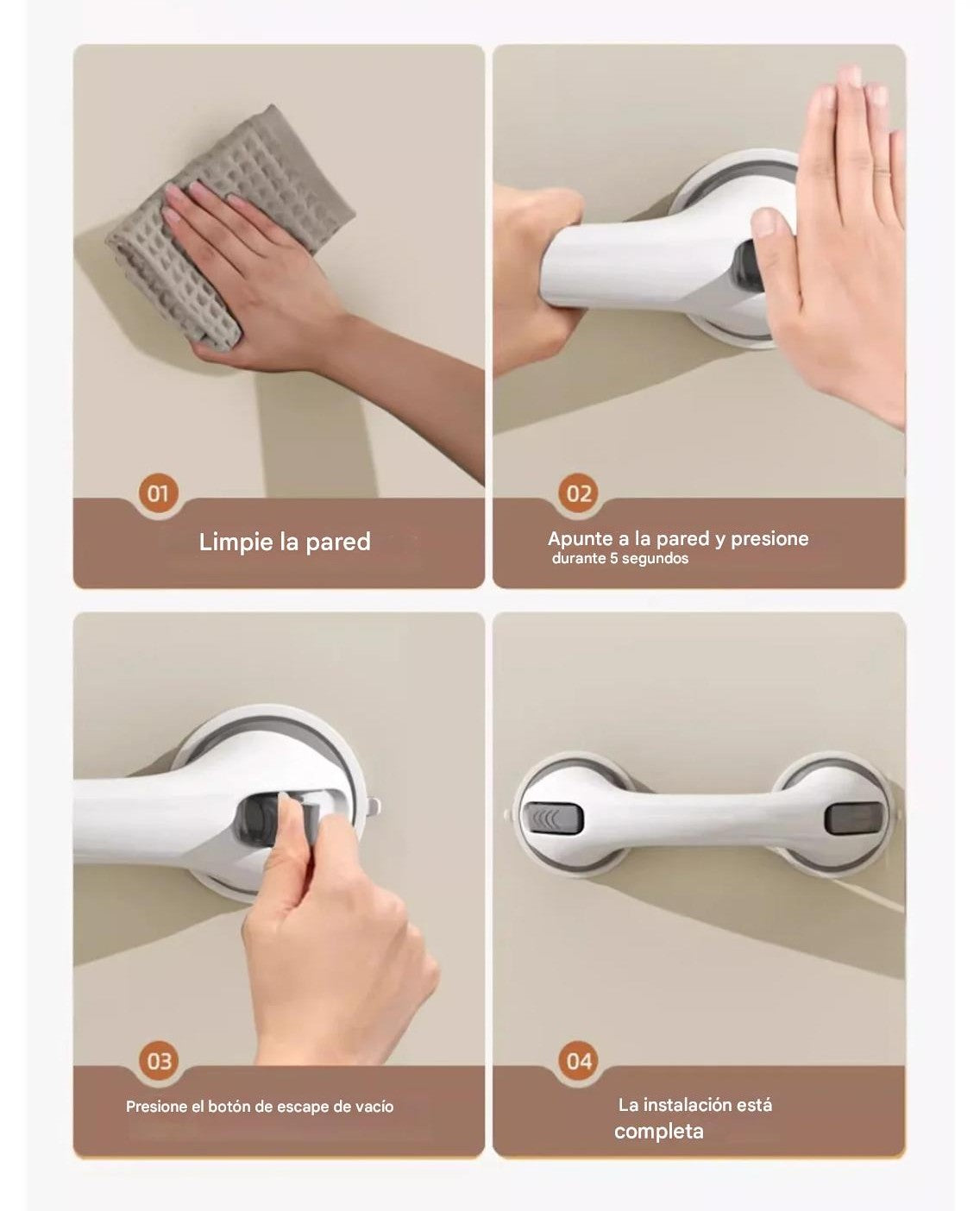 01

Limpie la pared

02

Apunte a la pared y presione
durante 5 segundos

03

Presione el botón de escape de vacío

04

La instalación está
completa