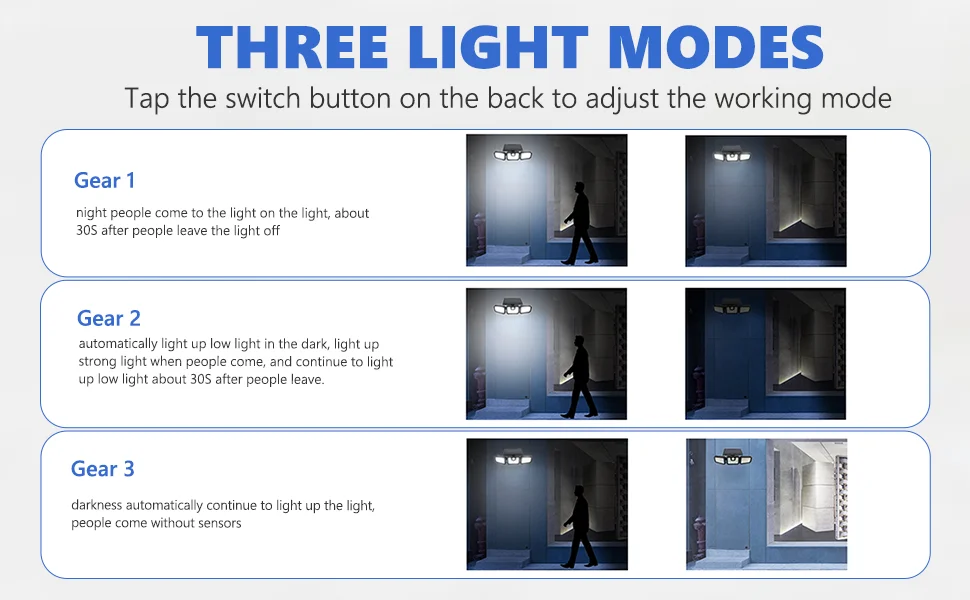 THREE LIGHT MODES
Tap the switch button on the back to adjust the working mode

Gear 1
night people come to the light on the light, about 30S after people leave the light off

Gear 2
automatically light up low light in the dark, light up strong light when people come, and continue to light up low light about 30S after people leave.

Gear 3
darkness automatically continue to light up the light, people come without sensors