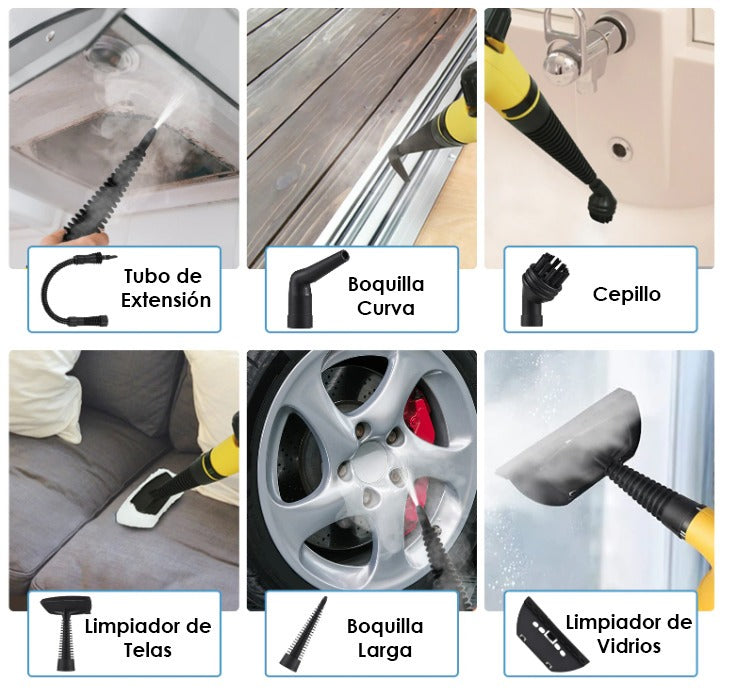 Tubo de Extensión

Boquilla Curva

Cepillo

Limpiador de Telas

Boquilla Larga

Limpiador de Vidrios